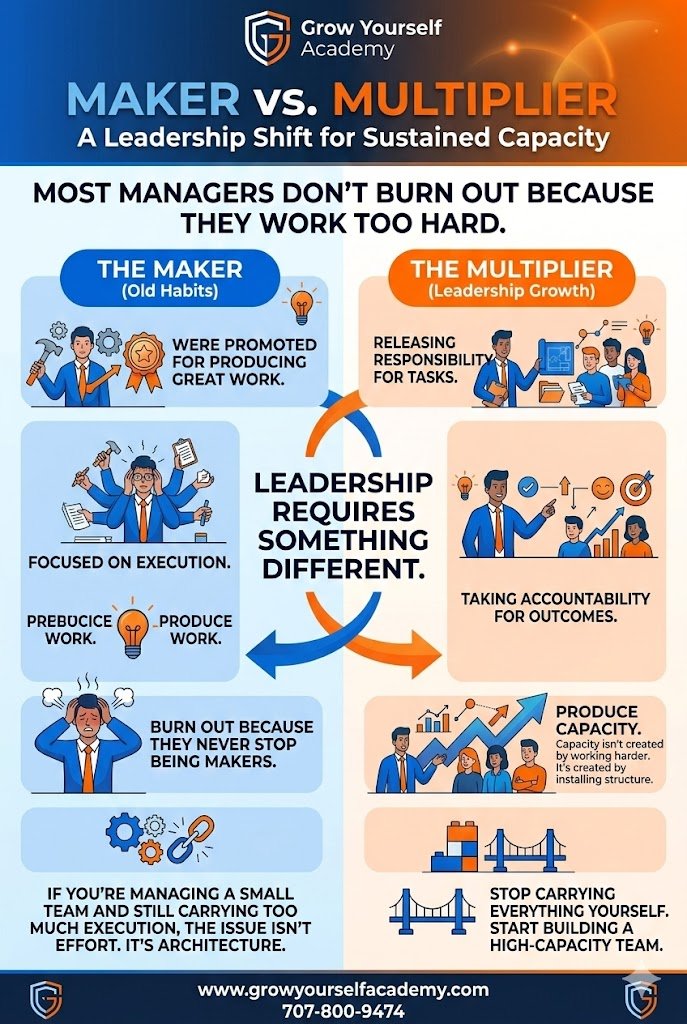 Grow Yourself Academy

MAKER vs. MULTIPLIER
A Leadership Shift for Sustained Capacity

MOST MANAGERS DON'T BURN OUT BECAUSE THEY WORK TOO HARD.

THE MAKER
(Old Habits)

WERE PROMOTED FOR PRODUCING GREAT WORK.

FOCUSED ON EXECUTION.

PREBUCICE WORK.

PRODUCE WORK.

BURN OUT BECAUSE THEY NEVER STOP BEING MAKERS.

IF YOU'RE MANAGING A SMALL TEAM AND STILL CARRYING TOO MUCH EXECUTION, THE ISSUE ISN'T EFFORT. IT'S ARCHITECTURE.

LEADERSHIP REQUIRES SOMETHING DIFFERENT.

THE MULTIPLIER
(Leadership Growth)

RELEASING RESPONSIBILITY FOR TASKS.

TAKING ACCOUNTABILITY FOR OUTCOMES.

PRODUCE CAPACITY.
Capacity isn't created by working harder. It's created by installing structure.

STOP CARRYING EVERYTHING YOURSELF. START BUILDING A HIGH-CAPACITY TEAM.

www.growyourselfacademy.com
707-800-9474